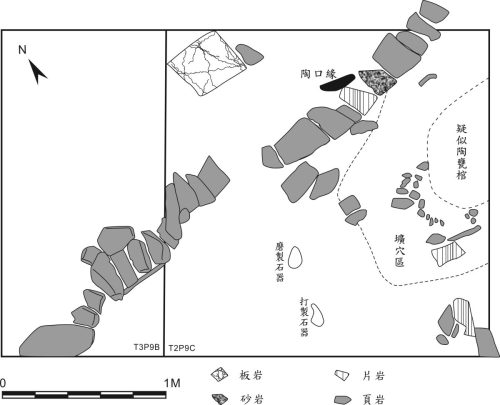 N

陶口緣

疑似陶甕棺

壙穴區

磨製石器

打製石器

T3P9B

T2P9C

0

1M

板岩

片岩

砂岩

頁岩